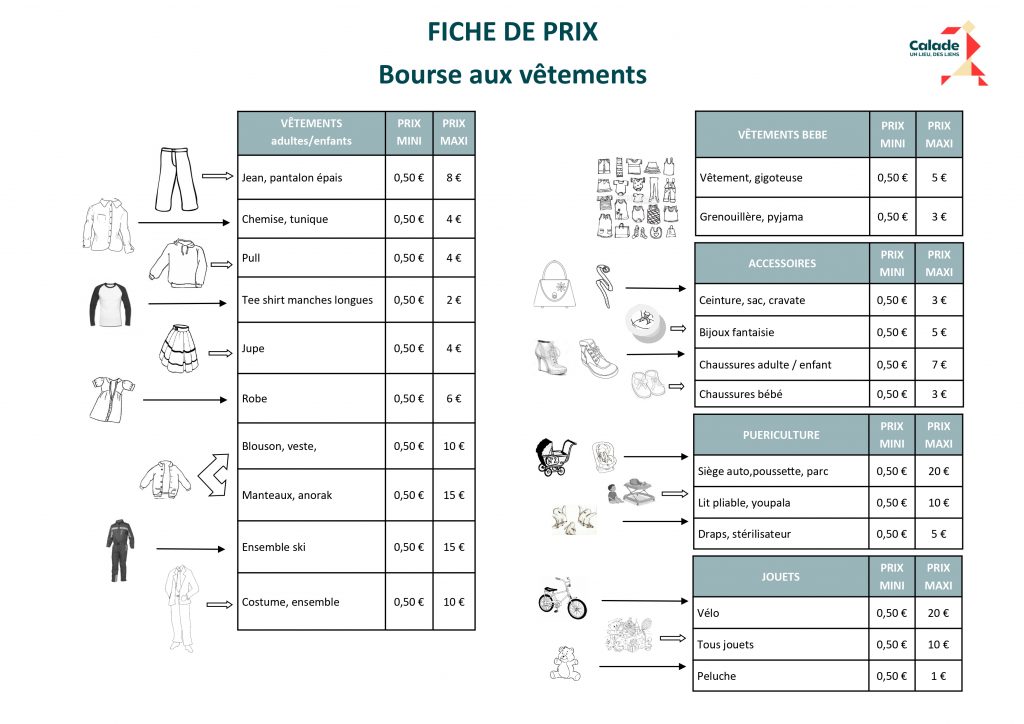 FICHE DE PRIX

Bourse aux vêtements

Calade
UN LIEU, DES LIENS

| VÊTEMENTS adultes/enfants | PRIX MINI | PRIX MAXI |
|---|---|---|
| Jean, pantalon épais | 0,50 € | 8 € |
| Chemise, tunique | 0,50 € | 4 € |
| Pull | 0,50 € | 4 € |
| Tee shirt manches longues | 0,50 € | 2 € |
| Jupe | 0,50 € | 4 € |
| Robe | 0,50 € | 6 € |
| Blouson, veste, | 0,50 € | 10 € |
| Manteaux, anorak | 0,50 € | 15 € |
| Ensemble ski | 0,50 € | 15 € |
| Costume, ensemble | 0,50 € | 10 € |

| VÊTEMENTS BEBE | PRIX MINI | PRIX MAXI |
|---|---|---|
| Vêtement, gigoteuse | 0,50 € | 5 € |
| Grenouillère, pyjama | 0,50 € | 3 € |

| ACCESSOIRES | PRIX MINI | PRIX MAXI |
|---|---|---|
| Ceinture, sac, cravate | 0,50 € | 3 € |
| Bijoux fantaisie | 0,50 € | 5 € |
| Chaussures adulte / enfant | 0,50 € | 7 € |
| Chaussures bébé | 0,50 € | 3 € |

| PUERICULTURE | PRIX MINI | PRIX MAXI |
|---|---|---|
| Siège auto,poussette, parc | 0,50 € | 20 € |
| Lit pliable, youpala | 0,50 € | 10 € |
| Draps, stérilisateur | 0,50 € | 5 € |

| JOUETS | PRIX MINI | PRIX MAXI |
|---|---|---|
| Vélo | 0,50 € | 20 € |
| Tous jouets | 0,50 € | 10 € |
| Peluche | 0,50 € | 1 € |